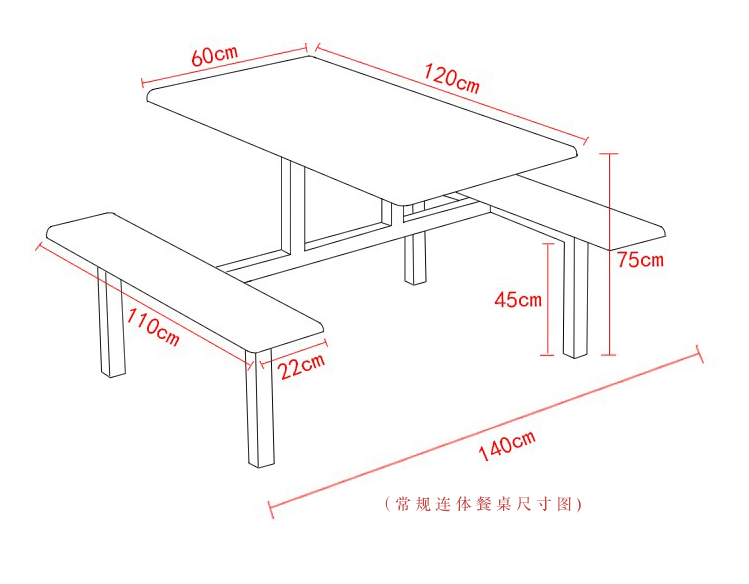 60cm

120cm

75cm

45cm

110cm

22cm

140cm

（常规连体餐桌尺寸图）